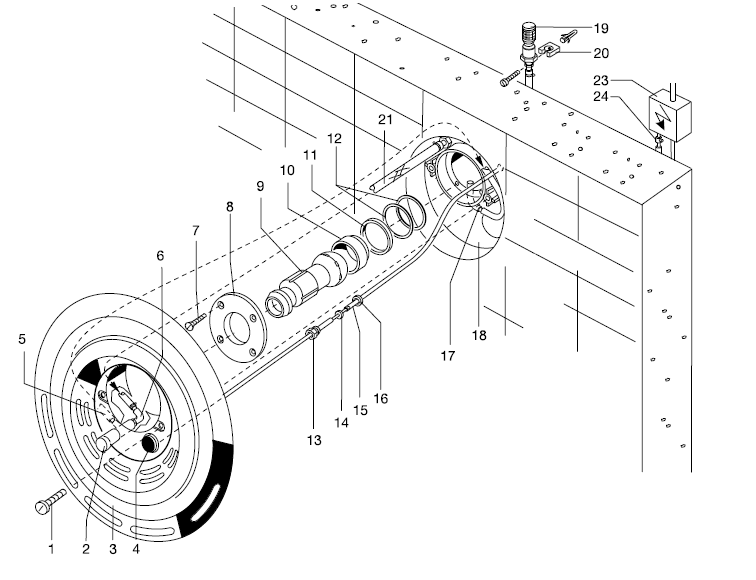 19
20
23
24
21
12
11
10
9
8
7
6
5
18
17
16
15
14
13
1
2
3
4