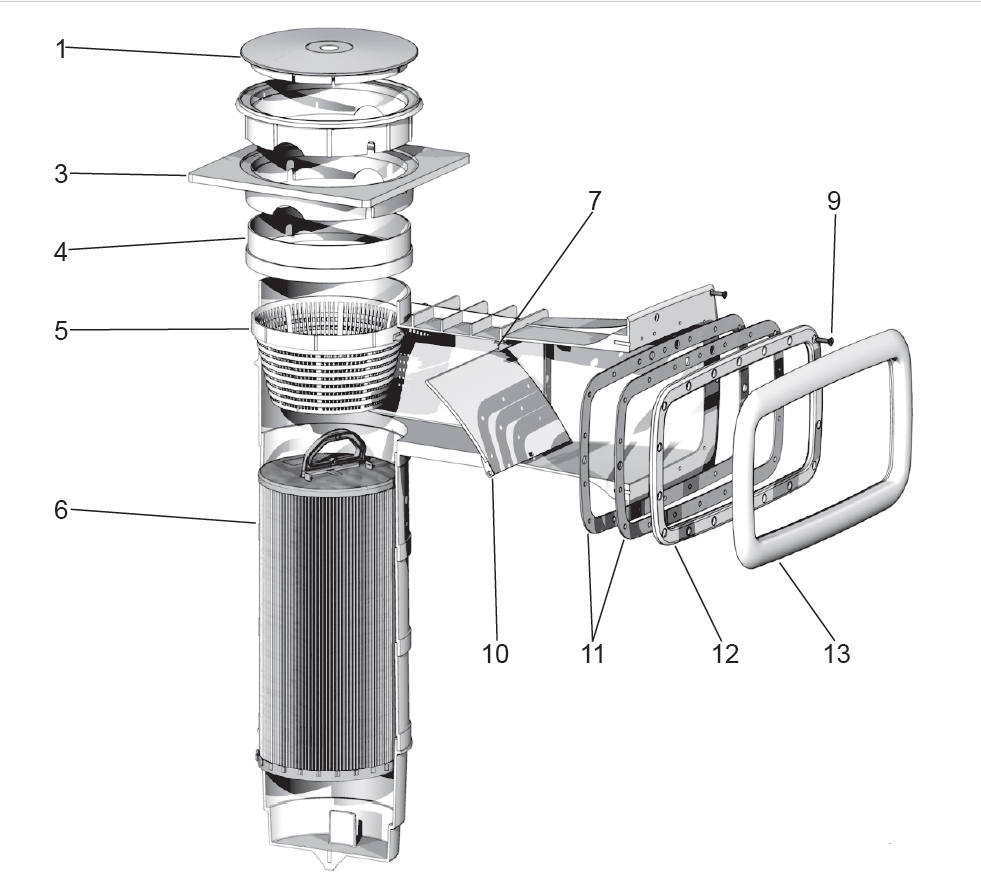 1
3
4
5
6
7
9
10
11
12
13