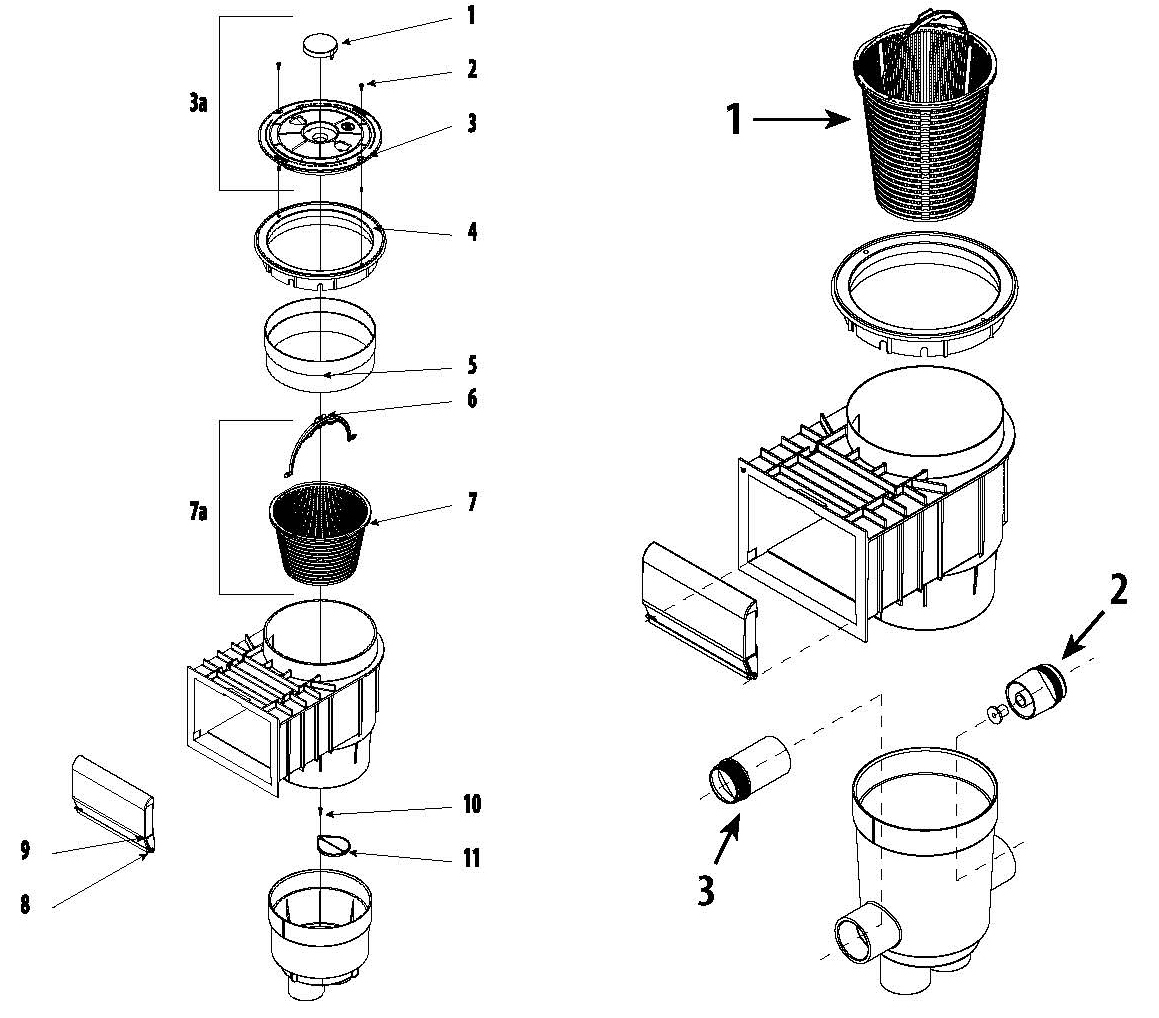 1
2
3a
3
4
5
6
7a
7
10
9
11
8

1
2
3