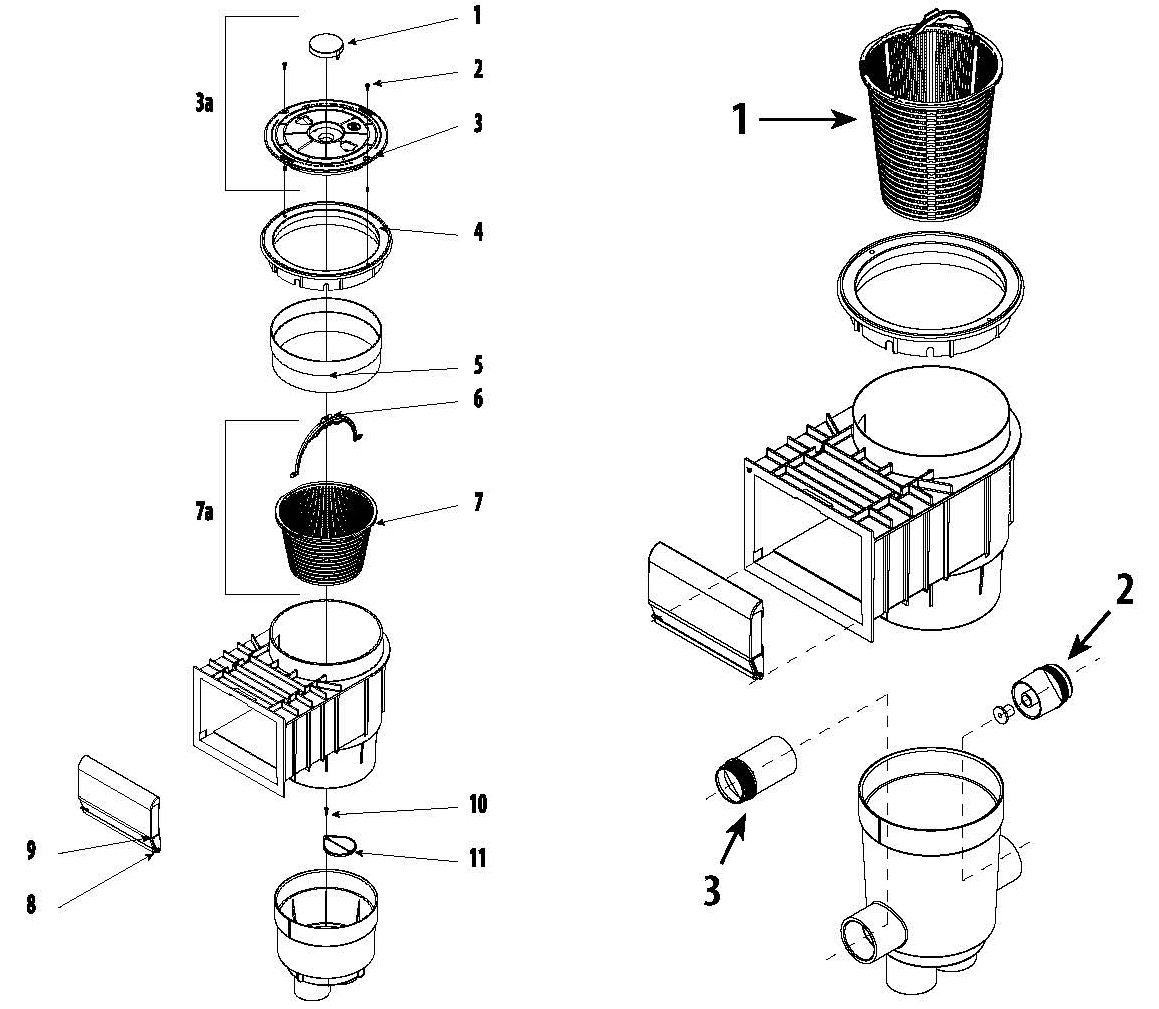 1
2
3a
3
4
5
6
7a
7
10
9
11
8
1
2
3