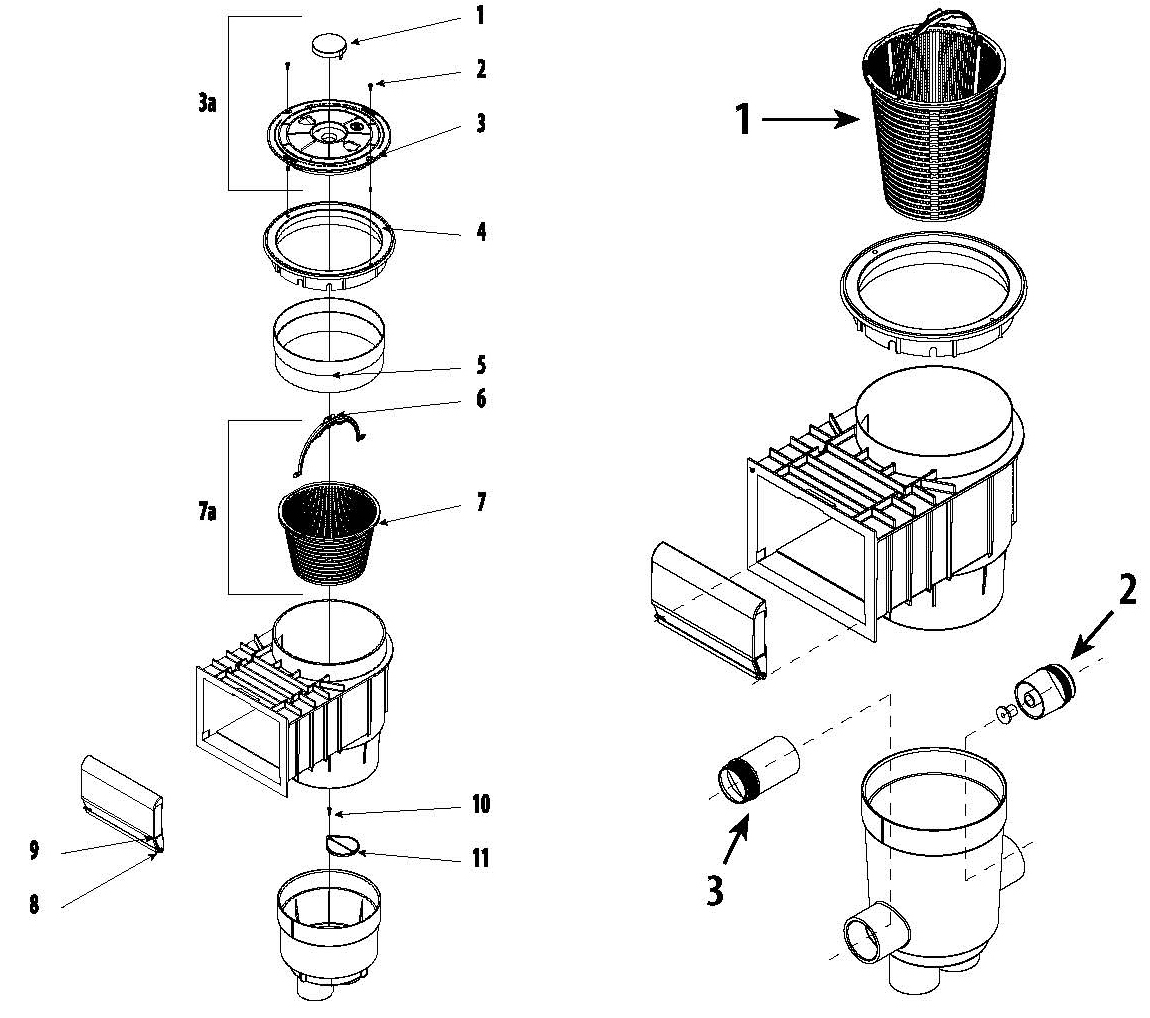 1
2
3a
3
4
5
6
7a
7
10
9
11
8

1
2
3