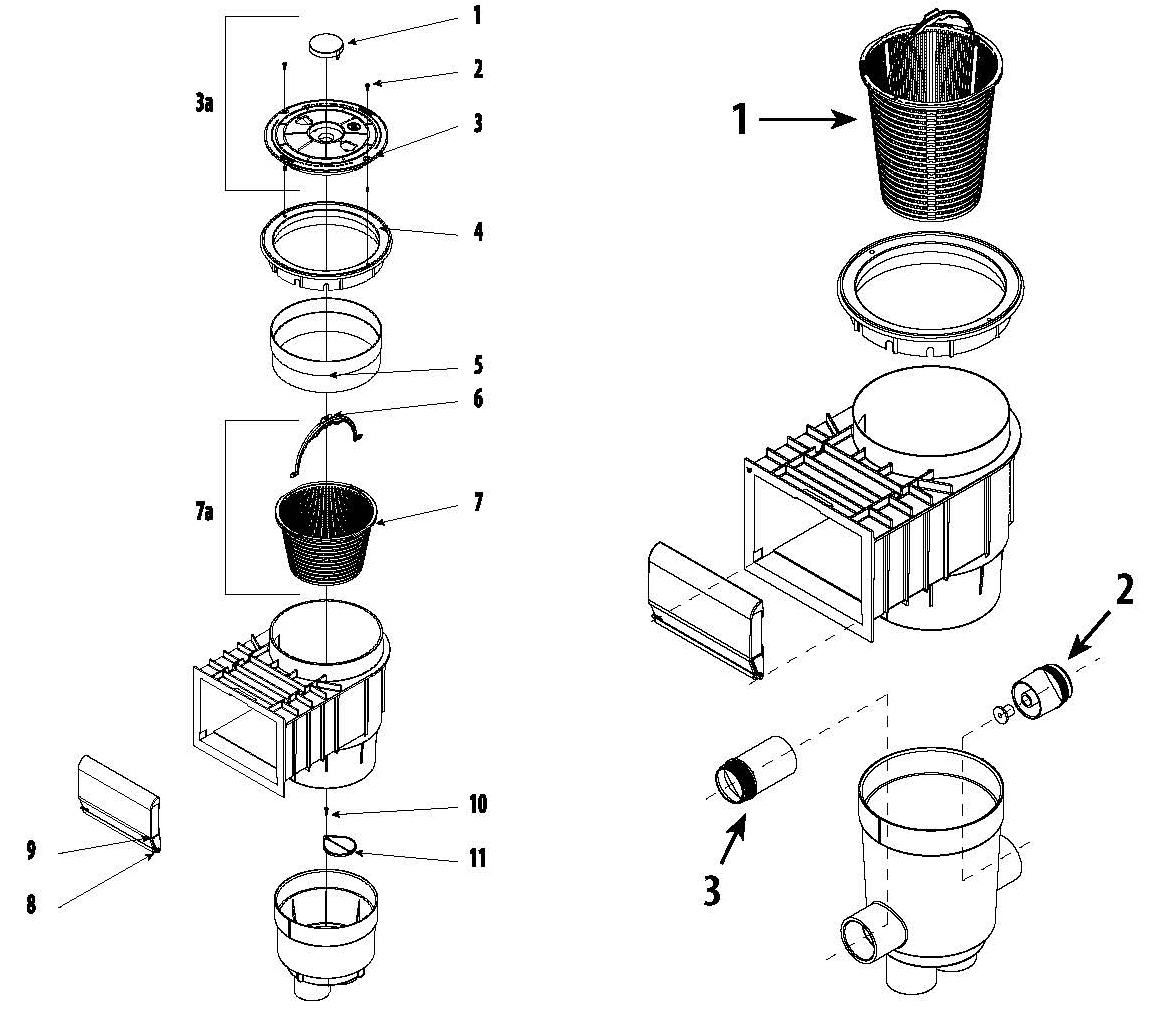 1
2
3a
3
4
5
6
7a
7
10
9
11
8

1
2
3