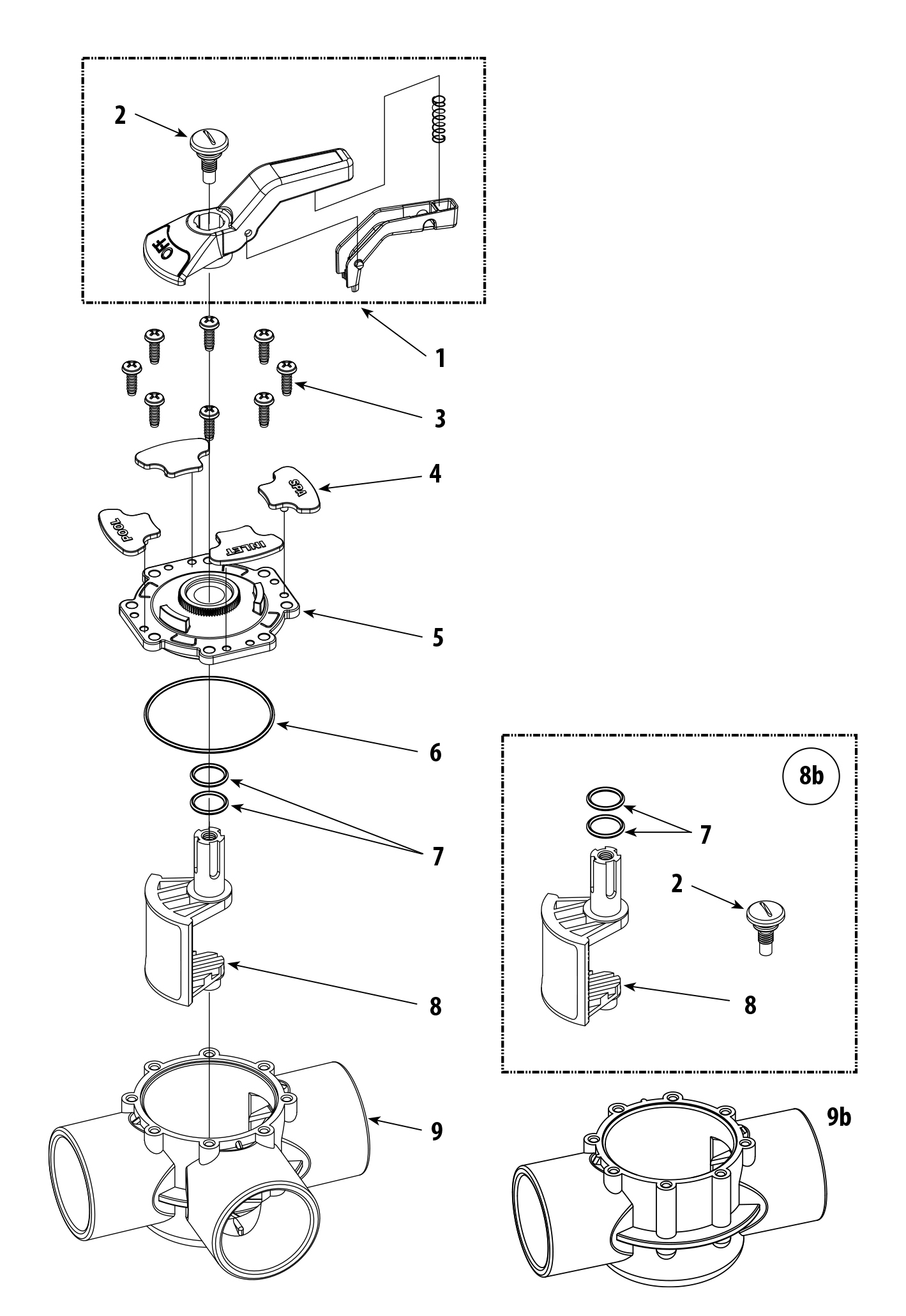 2

OFF

1

3

4

SPA

POOL

INLET

5

6

7

8

9

8b

7

2

8

9b