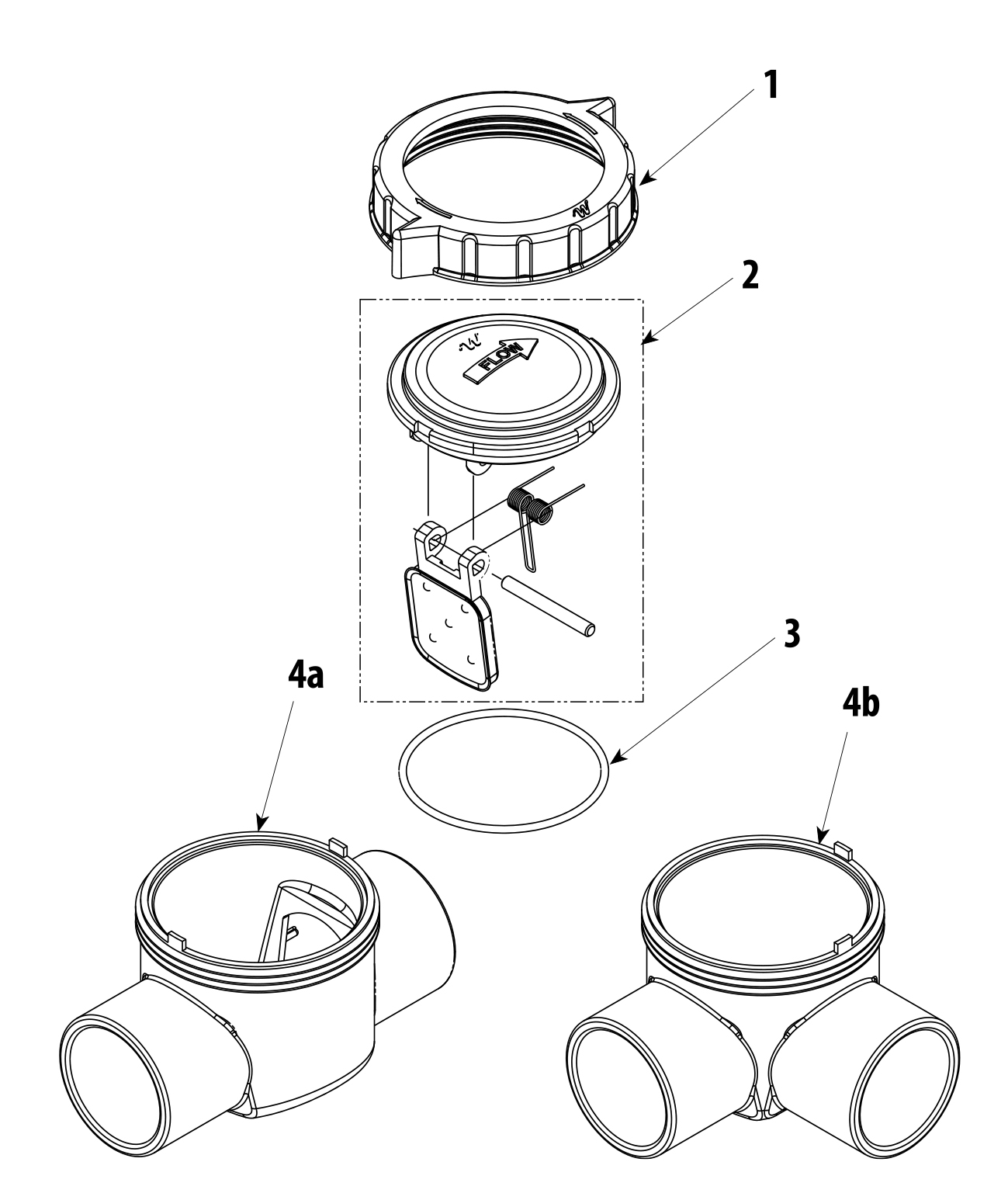 1

2

FLOW

3

4a

4b