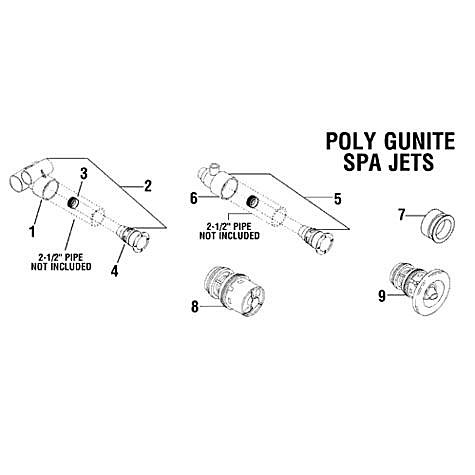 POLY GUNITE SPA JETS

3

2

1

2-1/2" PIPE NOT INCLUDED

4

6

5

2-1/2" PIPE NOT INCLUDED

7

8

9