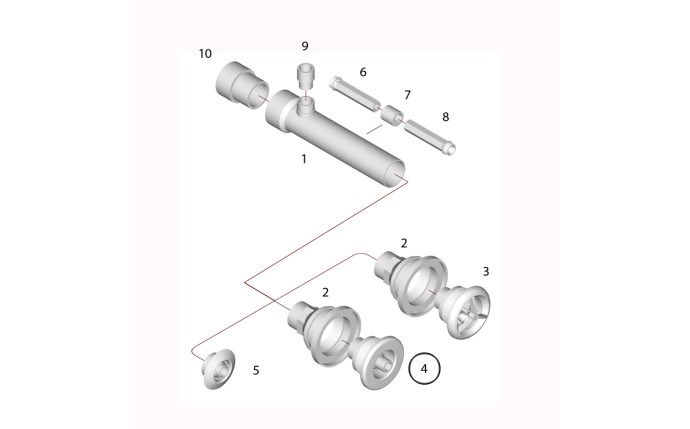 10
9
6
7
8
1
2
3
2
5
4